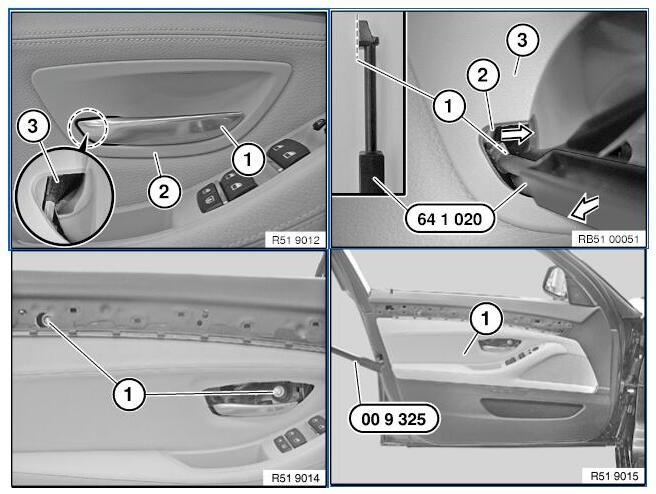 3

1

2

R51 9012

3

2

1

64 1 020

RB51 00051

1

R51 9014

1

00 9 325

R51 9015